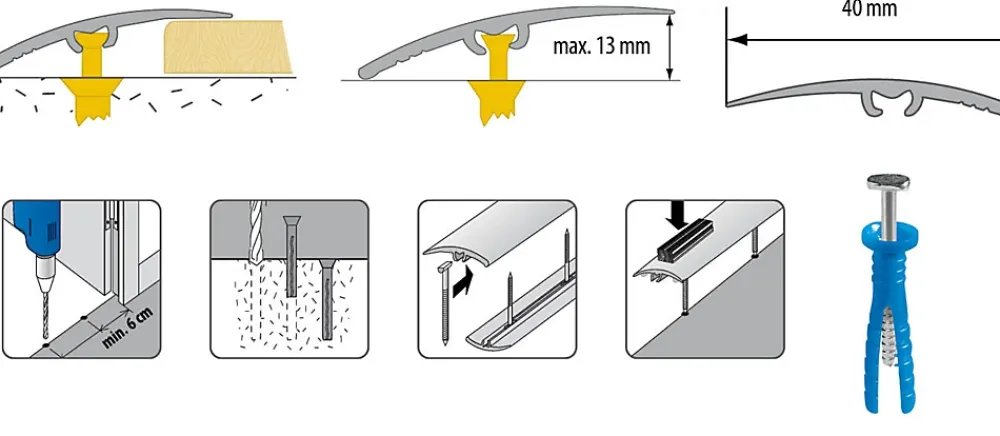 max. 13 mm

40 mm

min. 6 cm