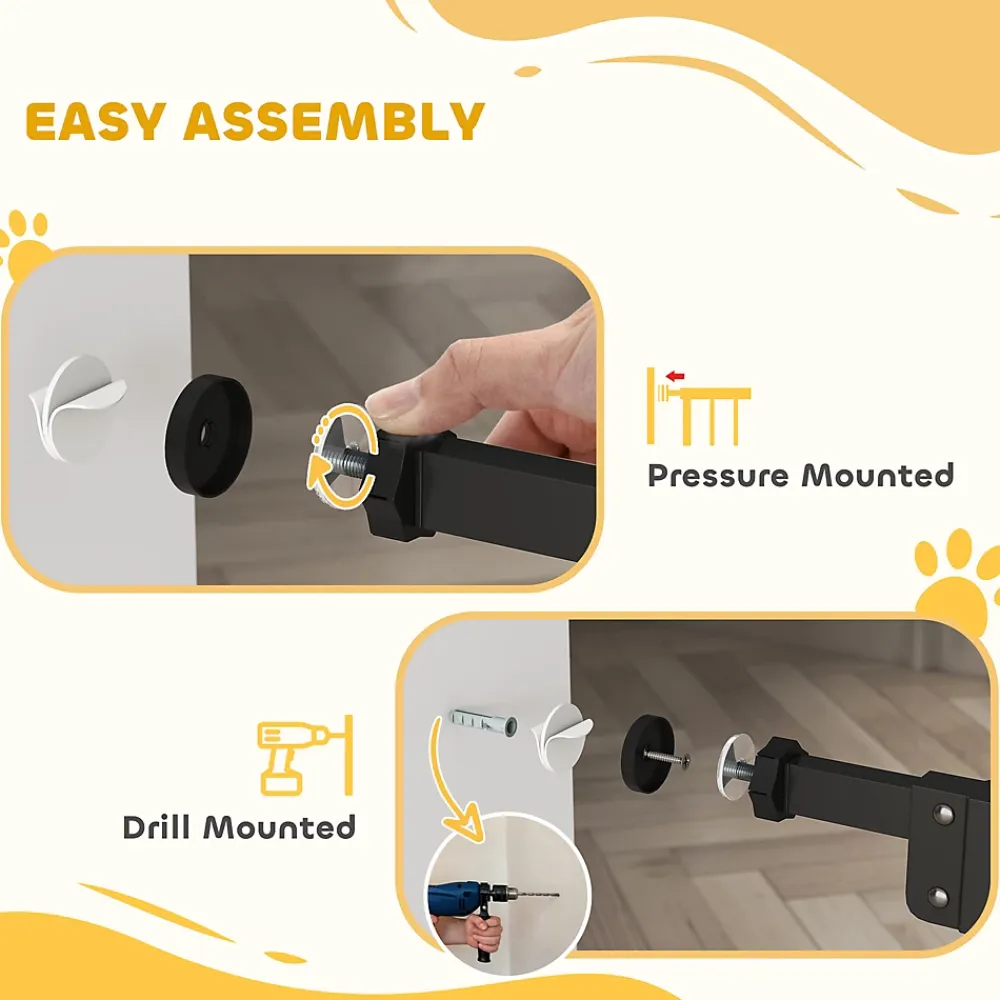 EASY ASSEMBLY

Pressure Mounted

Drill Mounted