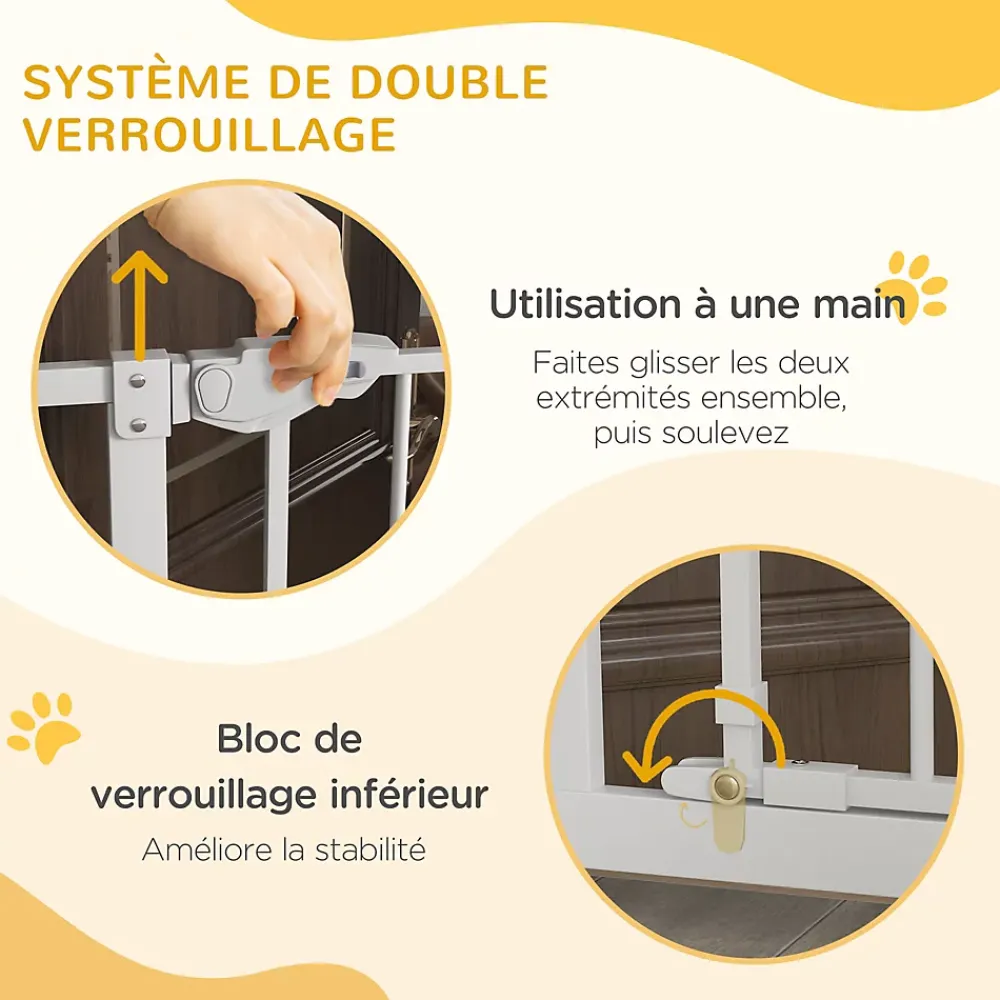 SYSTÈME DE DOUBLE VERROUILLAGE

Utilisation à une main

Faites glisser les deux extrémités ensemble, puis soulevez

Bloc de verrouillage inférieur

Améliore la stabilité